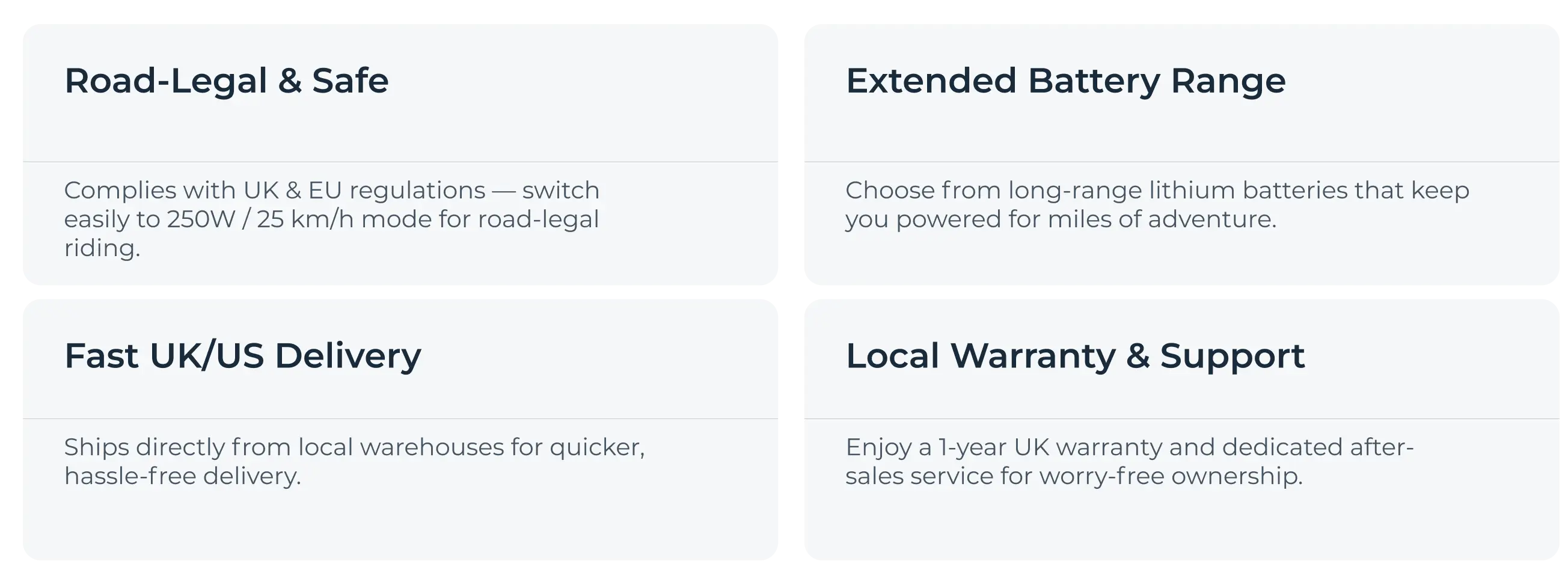 Road-Legal & Safe

Complies with UK & EU regulations — switch easily to 250W / 25 km/h mode for road-legal riding.

Extended Battery Range

Choose from long-range lithium batteries that keep you powered for miles of adventure.

Fast UK/US Delivery

Ships directly from local warehouses for quicker, hassle-free delivery.

Local Warranty & Support

Enjoy a 1-year UK warranty and dedicated after-sales service for worry-free ownership.